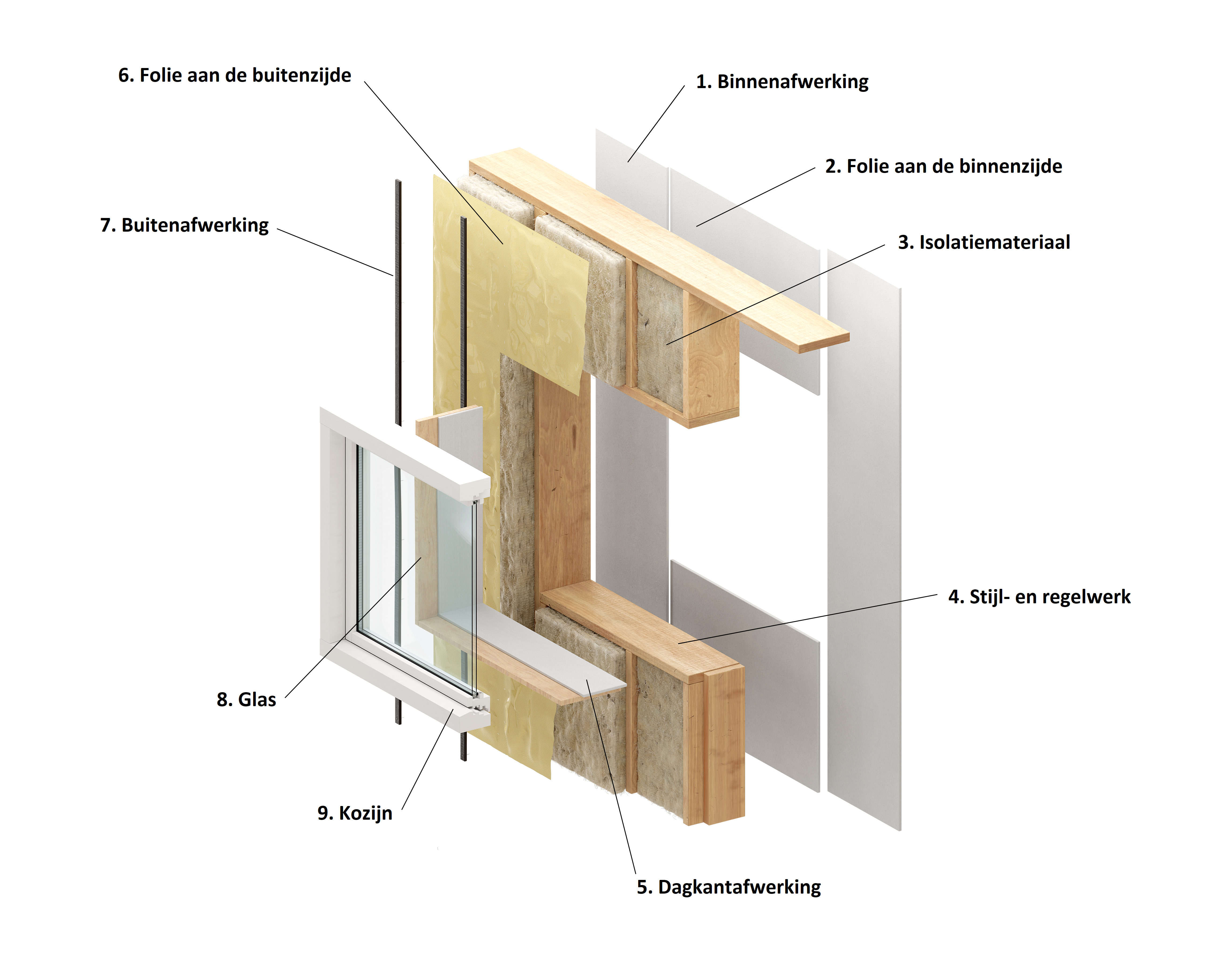 6. Folie aan de buitenzijde

1. Binnenafwerking

2. Folie aan de binnenzijde

7. Buitenafwerking

3. Isolatiemateriaal

4. Stijl- en regelwerk

8. Glas

9. Kozijn

5. Dagkantafwerking